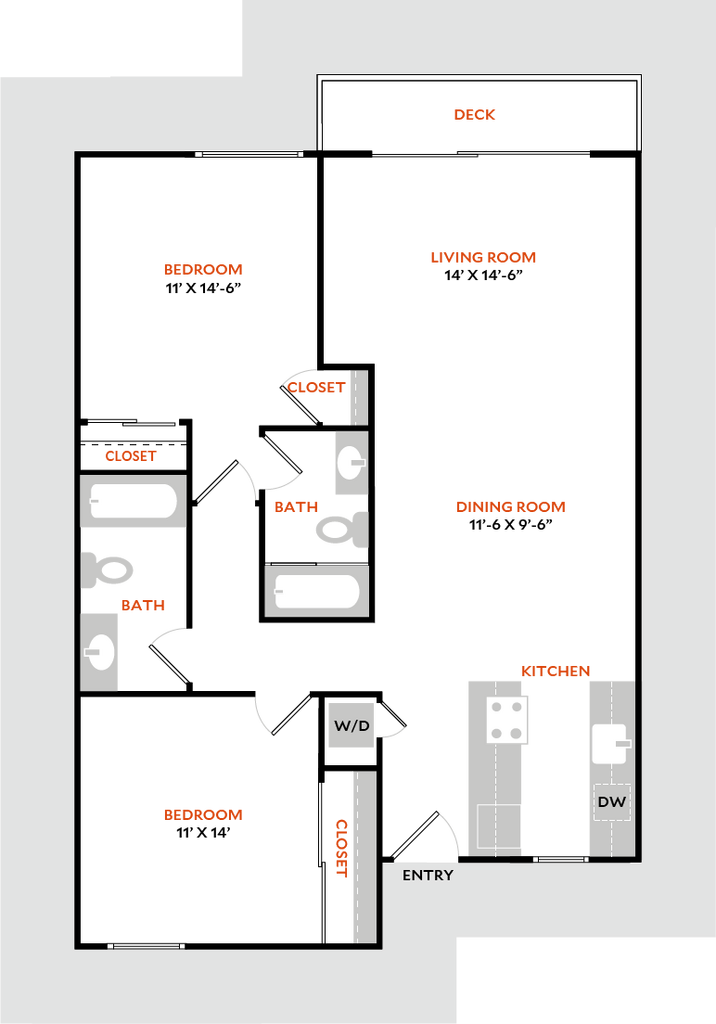 DECK

BEDROOM
11' X 14'-6"

LIVING ROOM
14' X 14'-6"

CLOSET

CLOSET

BATH

DINING ROOM
11'-6 X 9'-6"

BATH

KITCHEN

W/D

DW

BEDROOM
11' X 14'

CLOSET

ENTRY