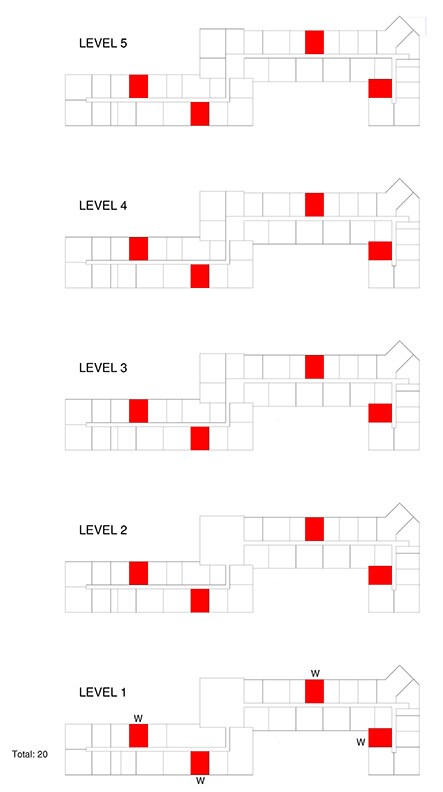 LEVEL 5

LEVEL 4

LEVEL 3

LEVEL 2

LEVEL 1

W

W

W

W

Total: 20