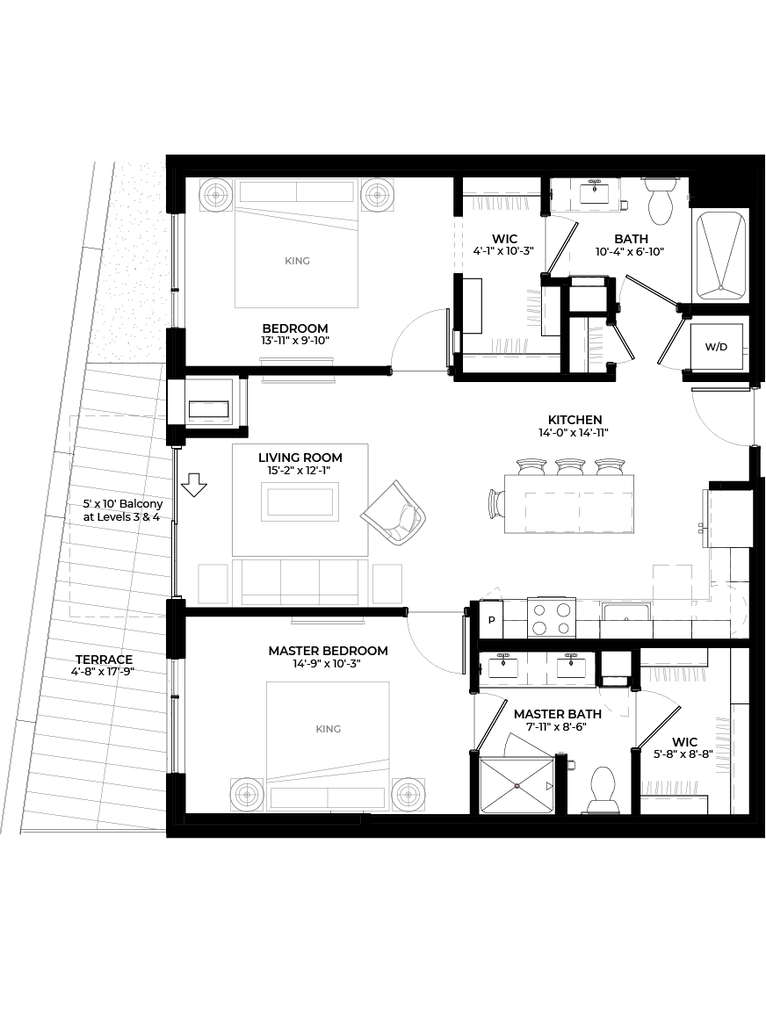 KING

BEDROOM
13'-11" x 9'-10"

WIC
4'-1" x 10'-3"

BATH
10'-4" x 6'-10"

W/D

KITCHEN
14'-0" x 14'-11"

LIVING ROOM
15'-2" x 12'-1"

5' x 10' Balcony
at Levels 3 & 4

TERRACE
4'-8" x 17'-9"

P

MASTER BEDROOM
14'-9" x 10'-3"

KING

MASTER BATH
7'-11" x 8'-6"

WIC
5'-8" x 8'-8"