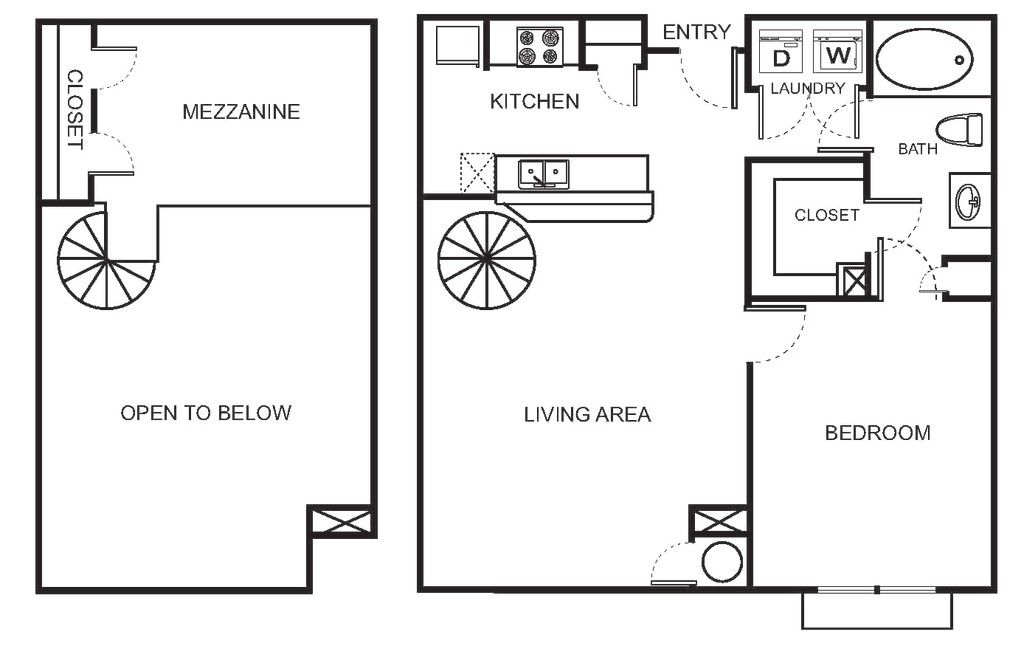 CLOSET
MEZZANINE
OPEN TO BELOW
KITCHEN
ENTRY
D
W
LAUNDRY
BATH
CLOSET
LIVING AREA
BEDROOM