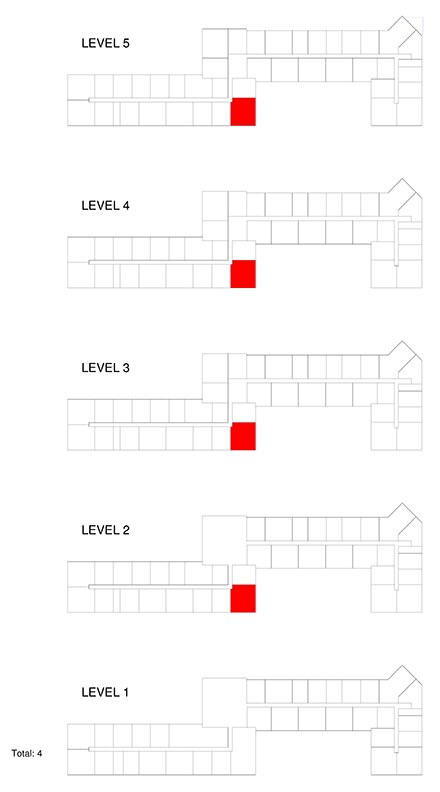 LEVEL 5

LEVEL 4

LEVEL 3

LEVEL 2

LEVEL 1

Total: 4