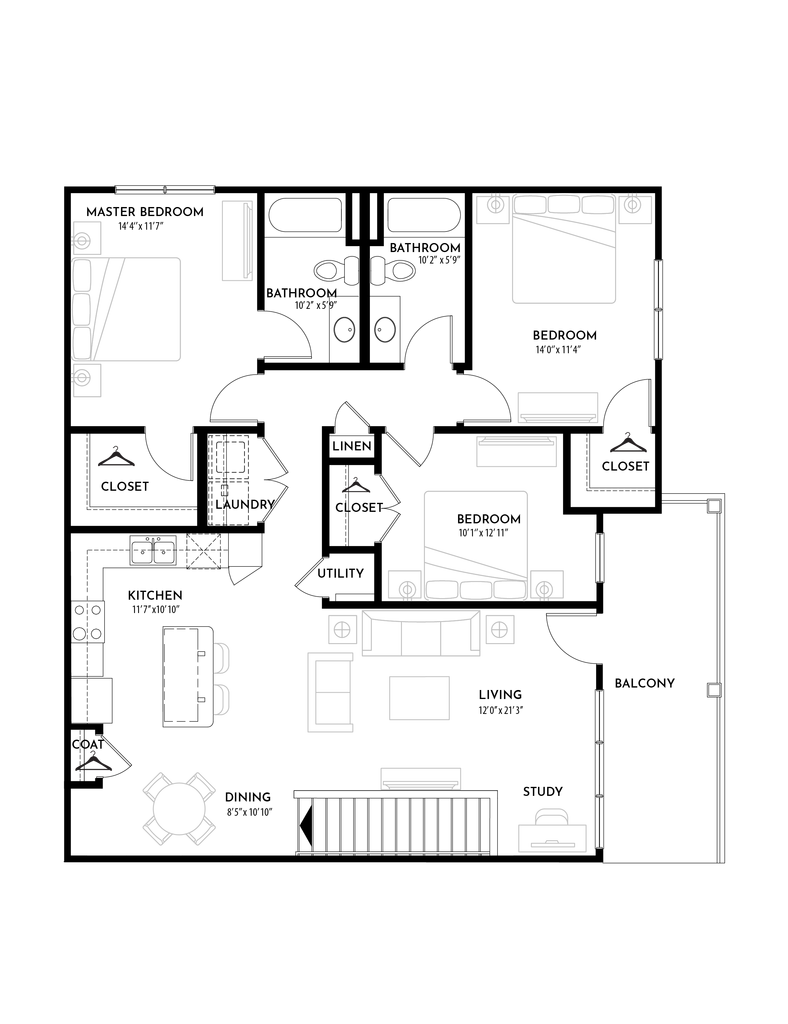 MASTER BEDROOM
14'4" x 11'7"

BATHROOM
10'2" x 5'9"

BATHROOM
10'2" x 5'9"

BEDROOM
14'0" x 11'4"

CLOSET

LAUNDRY

LINEN

CLOSET

CLOSET

BEDROOM
10'1" x 12'11"

UTILITY

KITCHEN
11'7" x 10'10"

LIVING
12'0" x 21'3"

BALCONY

COAT

DINING
8'5" x 10'10"

STUDY