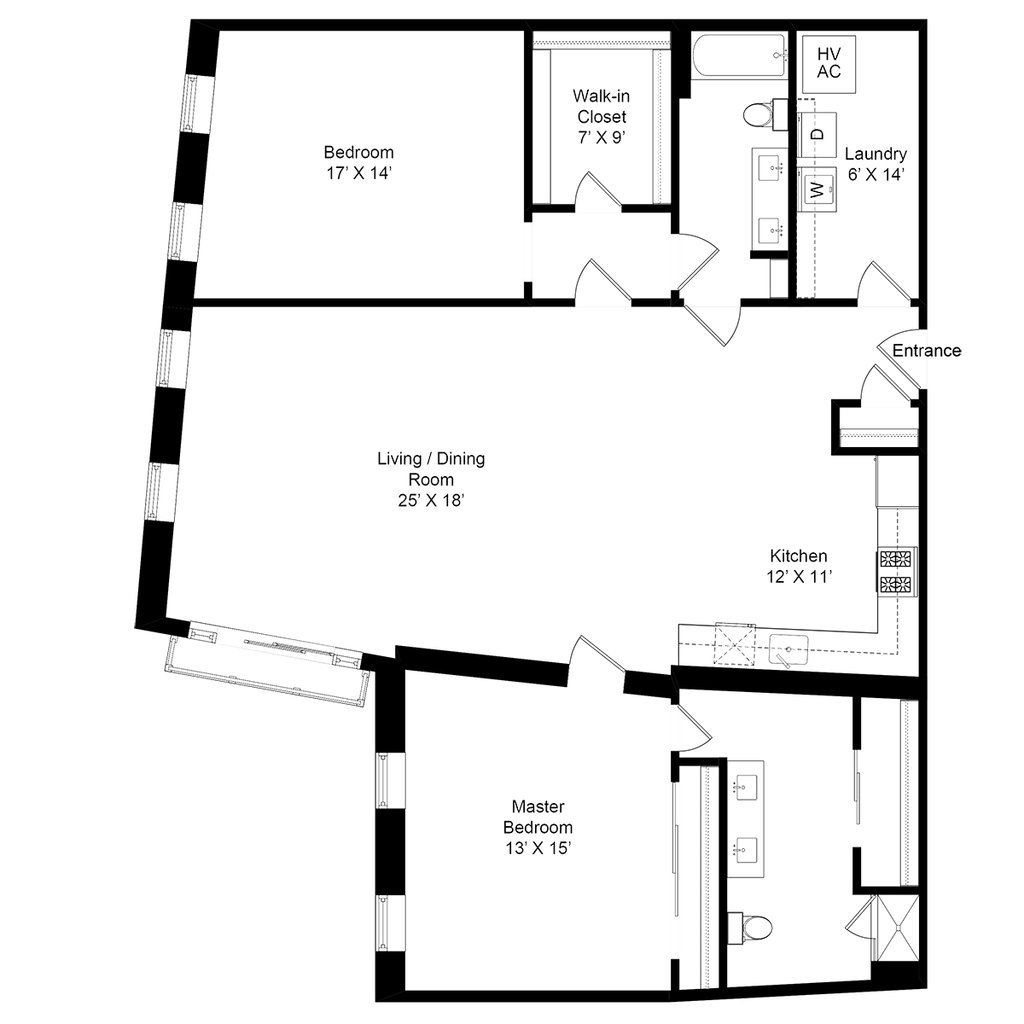 Bedroom
17' X 14'

Walk-in
Closet
7' X 9'

HV
AC

D

W

Laundry
6' X 14'

Entrance

Living / Dining
Room
25' X 18'

Kitchen
12' X 11'

Master
Bedroom
13' X 15'