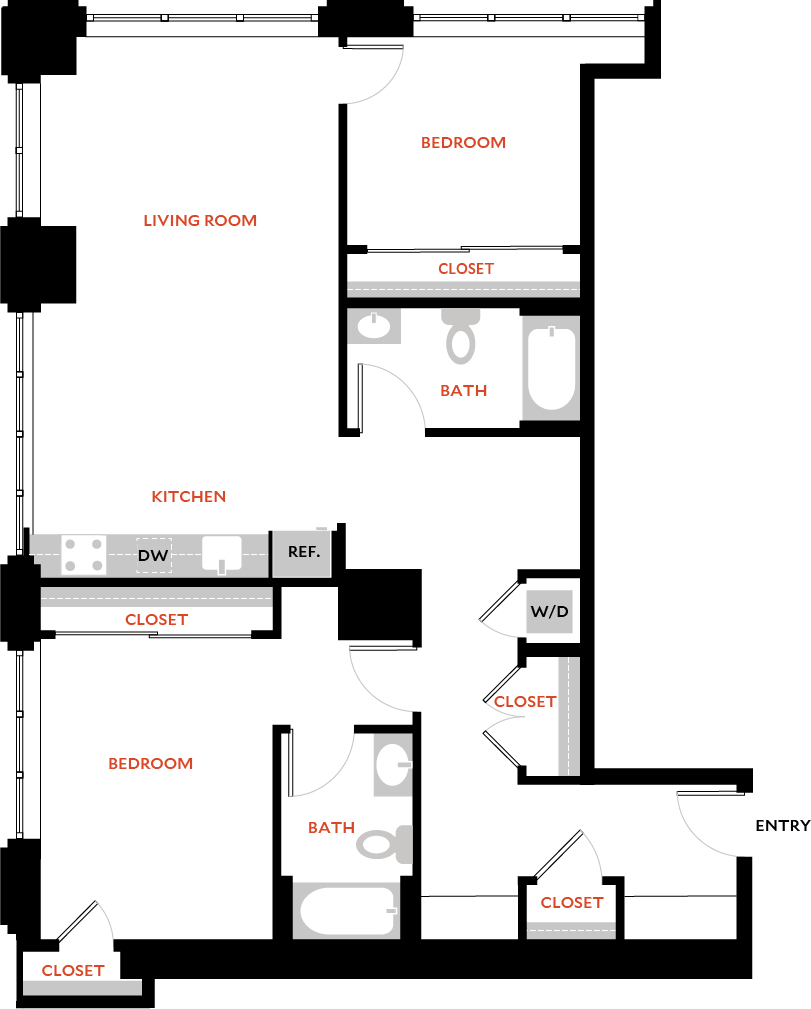 BEDROOM

LIVING ROOM

CLOSET

BATH

KITCHEN

DW

REF.

CLOSET

W/D

CLOSET

BEDROOM

BATH

ENTRY

CLOSET

CLOSET