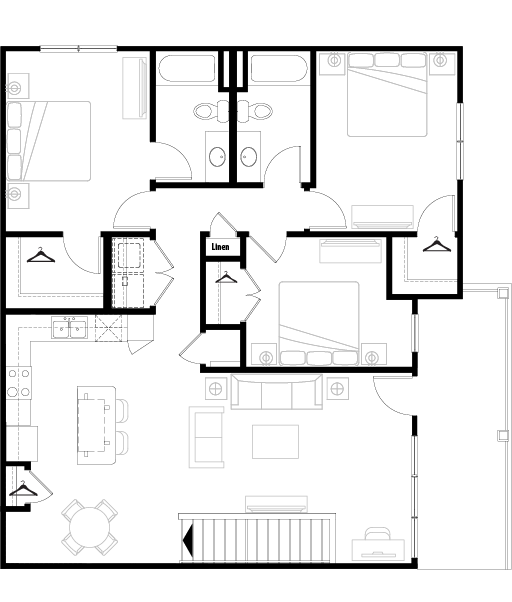 Linen