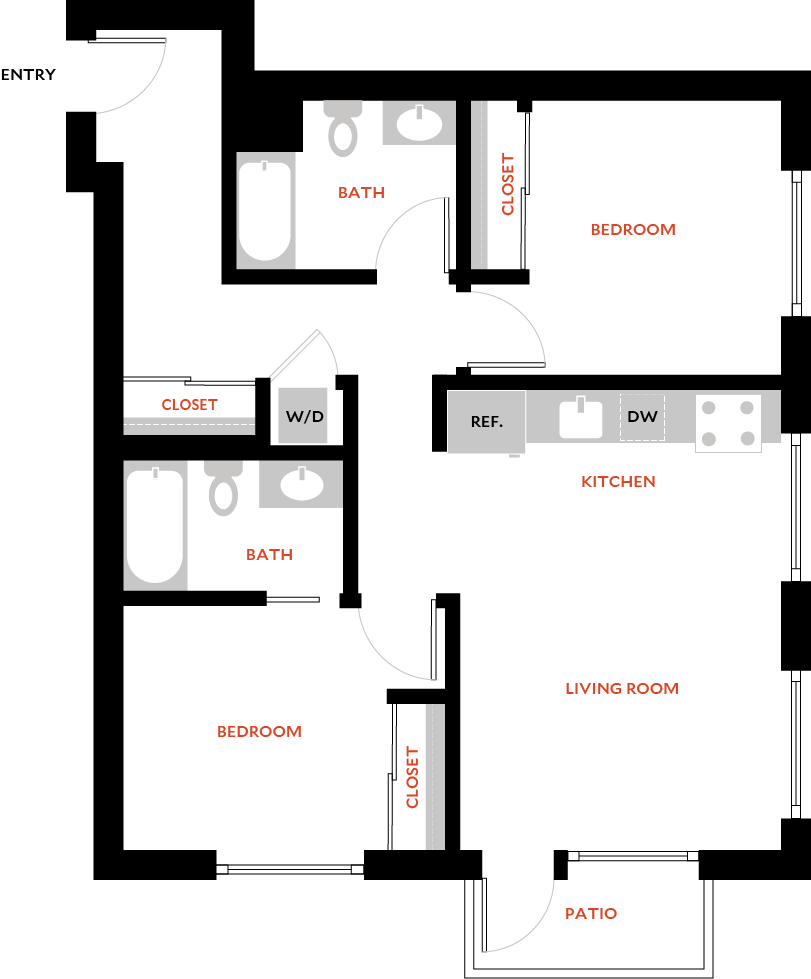 ENTRY

BATH

CLOSET

BEDROOM

CLOSET

W/D

REF.

DW

KITCHEN

BATH

LIVING ROOM

BEDROOM

CLOSET

PATIO