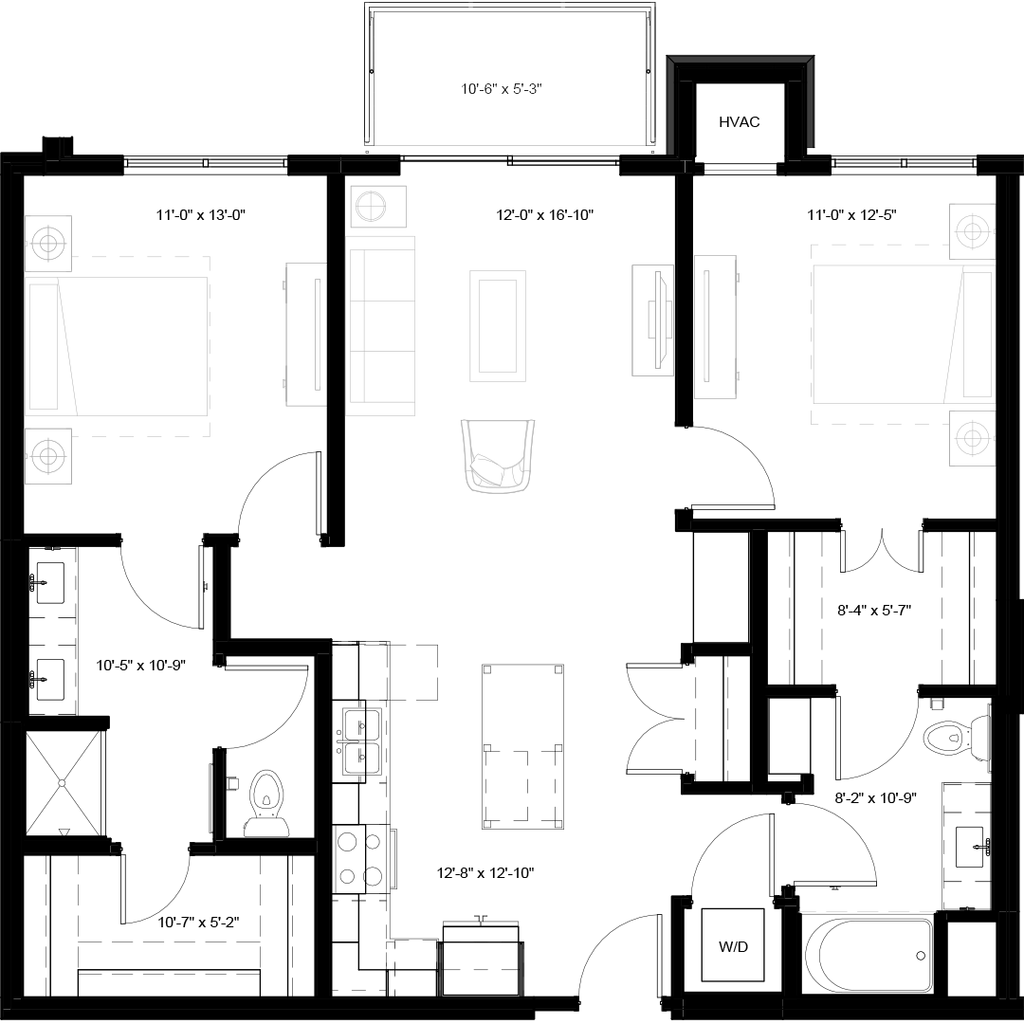 10'-6" x 5'-3"

HVAC

11'-0" x 13'-0"

12'-0" x 16'-10"

11'-0" x 12'-5"

8'-4" x 5'-7"

10'-5" x 10'-9"

8'-2" x 10'-9"

12'-8" x 12'-10"

10'-7" x 5'-2"

W/D