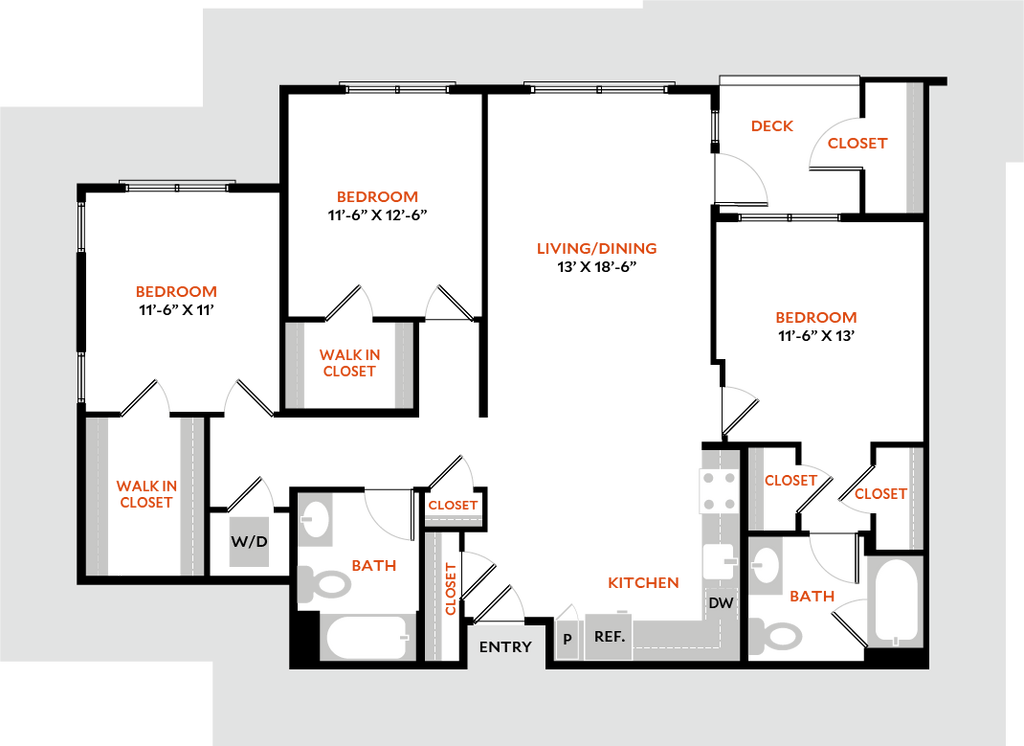 DECK

CLOSET

BEDROOM
11'-6" X 12'-6"

LIVING/DINING
13' X 18'-6"

BEDROOM
11'-6" X 11'

BEDROOM
11'-6" X 13'

WALK IN CLOSET

WALK IN CLOSET

CLOSET

CLOSET

CLOSET

W/D

BATH

CLOSET

KITCHEN

DW

BATH

ENTRY

P

REF.